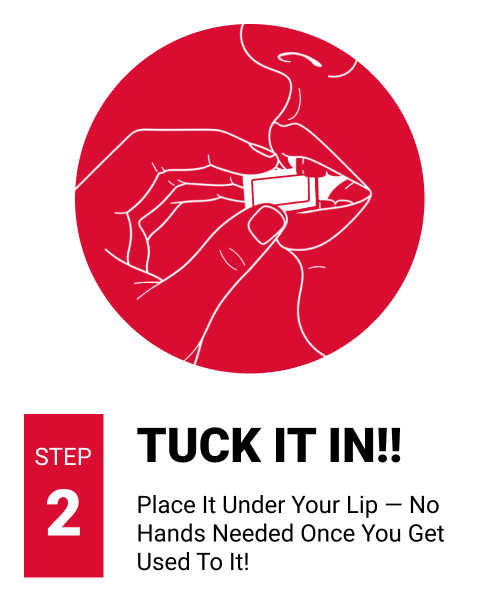 STEP
2

TUCK IT IN!!

Place It Under Your Lip — No Hands Needed Once You Get Used To It!